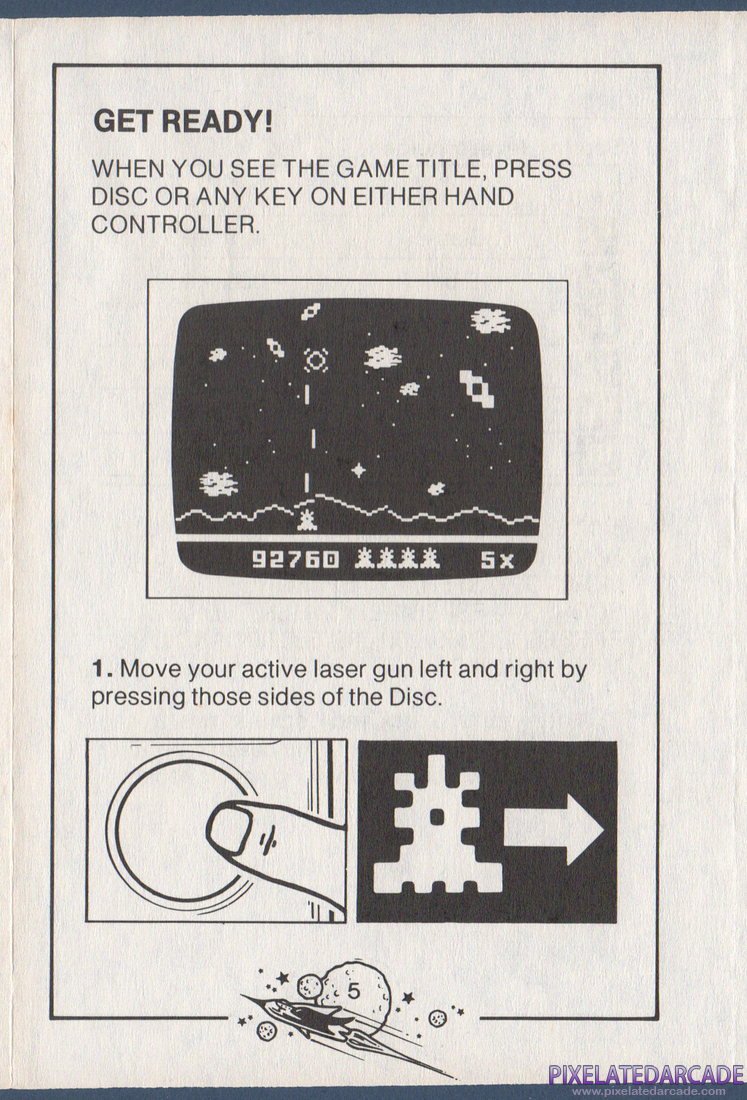 GET READY!

WHEN YOU SEE THE GAME TITLE, PRESS DISC OR ANY KEY ON EITHER HAND CONTROLLER.

92760 5x

1. Move your active laser gun left and right by pressing those sides of the Disc.

5

PIXELATEDARCADE
www.pixelatedarcade.com