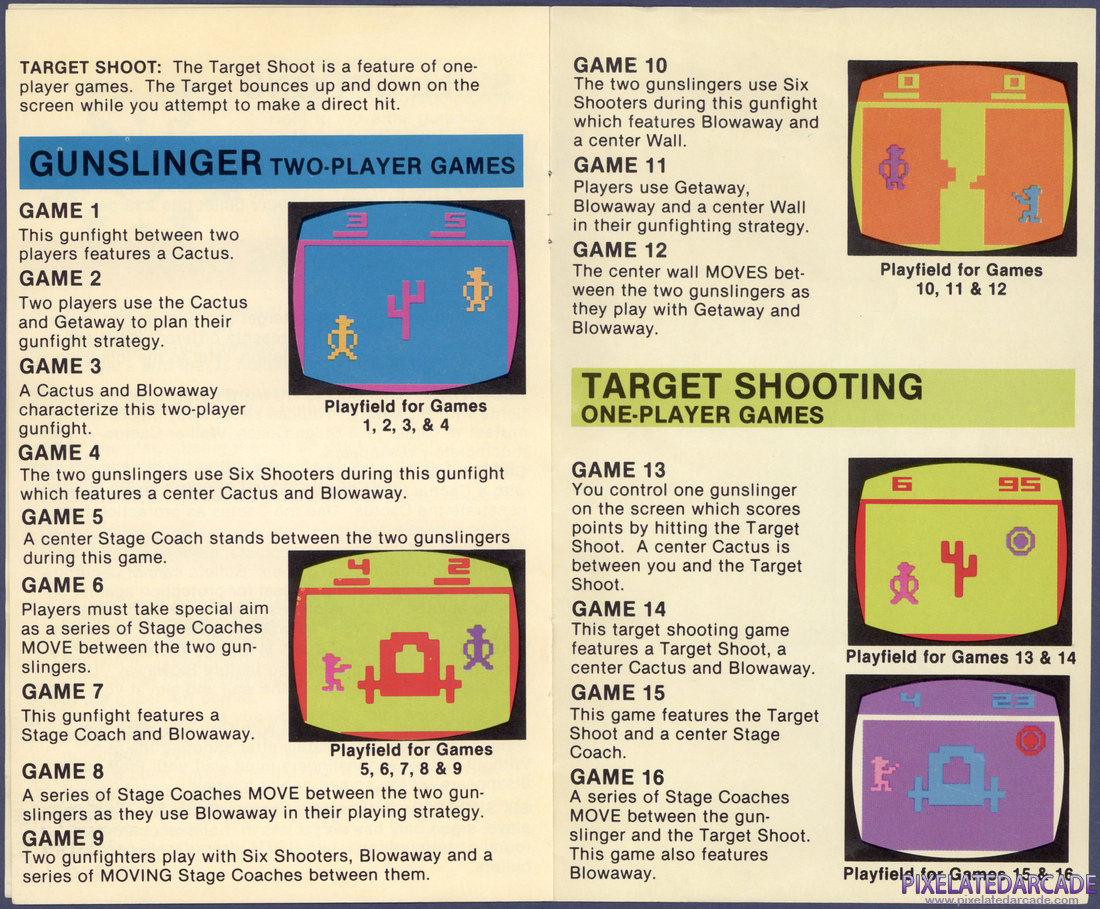 TARGET SHOOT: The Target Shoot is a feature of one-player games. The Target bounces up and down on the screen while you attempt to make a direct hit.

GUNSLINGER TWO-PLAYER GAMES

GAME 1
This gunfight between two players features a Cactus.

GAME 2
Two players use the Cactus and Getaway to plan their gunfight strategy.

GAME 3
A Cactus and Blowaway characterize this two-player gunfight.

3 5

Playfield for Games 1, 2, 3, & 4

GAME 4
The two gunslingers use Six Shooters during this gunfight which features a center Cactus and Blowaway.

GAME 5
A center Stage Coach stands between the two gunslingers during this game.

GAME 6
Players must take special aim as a series of Stage Coaches MOVE between the two gunslingers.

GAME 7
This gunfight features a Stage Coach and Blowaway.

4 2

Playfield for Games 5, 6, 7, 8 & 9

GAME 8
A series of Stage Coaches MOVE between the two gunslingers as they use Blowaway in their playing strategy.

GAME 9
Two gunfighters play with Six Shooters, Blowaway and a series of MOVING Stage Coaches between them.

GAME 10
The two gunslingers use Six Shooters during this gunfight which features Blowaway and a center Wall.

GAME 11
Players use Getaway, Blowaway and a center Wall in their gunfighting strategy.

GAME 12
The center wall MOVES between the two gunslingers as they play with Getaway and Blowaway.

0 0

Playfield for Games 10, 11 & 12

TARGET SHOOTING
ONE-PLAYER GAMES

GAME 13
You control one gunslinger on the screen which scores points by hitting the Target Shoot. A center Cactus is between you and the Target Shoot.

GAME 14
This target shooting game features a Target Shoot, a center Cactus and Blowaway.

6 95

Playfield for Games 13 & 14

GAME 15
This game features the Target Shoot and a center Stage Coach.

GAME 16
A series of Stage Coaches MOVE between the gunslinger and the Target Shoot. This game also features Blowaway.

4 23

Playfield for Games 15 & 16

PIXELATEDARCADE
www.pixelatedarcade.com