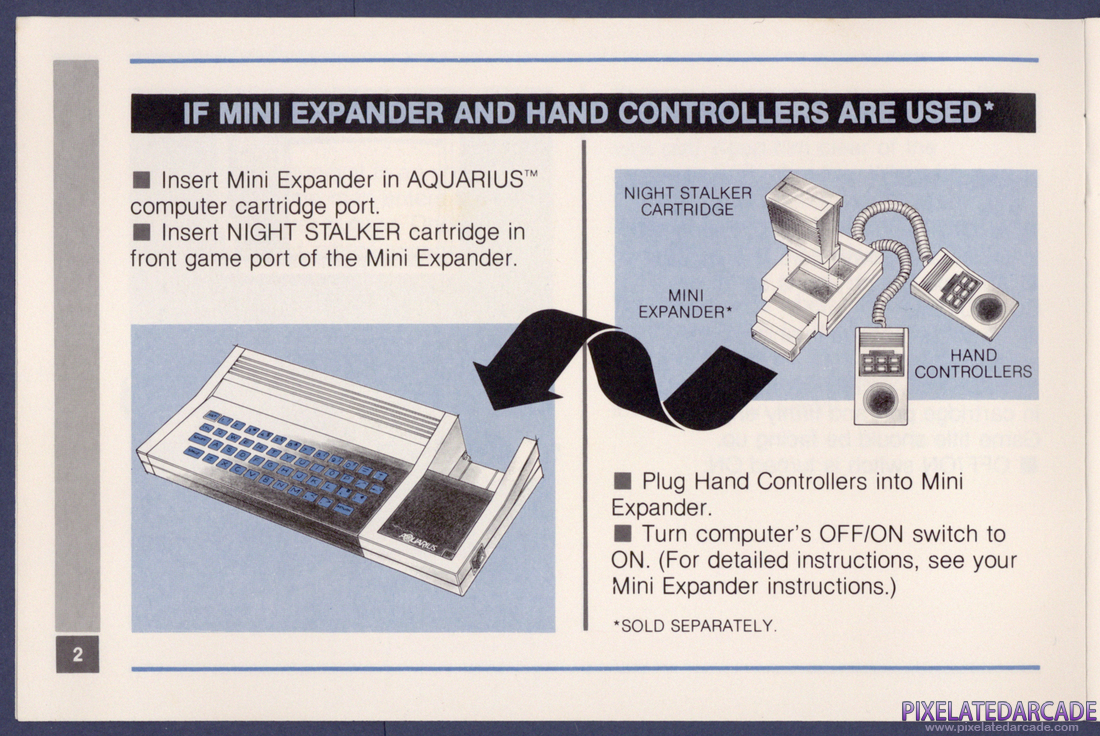 IF MINI EXPANDER AND HAND CONTROLLERS ARE USED*

■ Insert Mini Expander in AQUARIUS™ computer cartridge port.
■ Insert NIGHT STALKER cartridge in front game port of the Mini Expander.

AQUARIUS

NIGHT STALKER CARTRIDGE

MINI EXPANDER*

HAND CONTROLLERS

■ Plug Hand Controllers into Mini Expander.
■ Turn computer's OFF/ON switch to ON. (For detailed instructions, see your Mini Expander instructions.)

*SOLD SEPARATELY.

2

PIXELATEDARCADE
www.pixelatedarcade.com