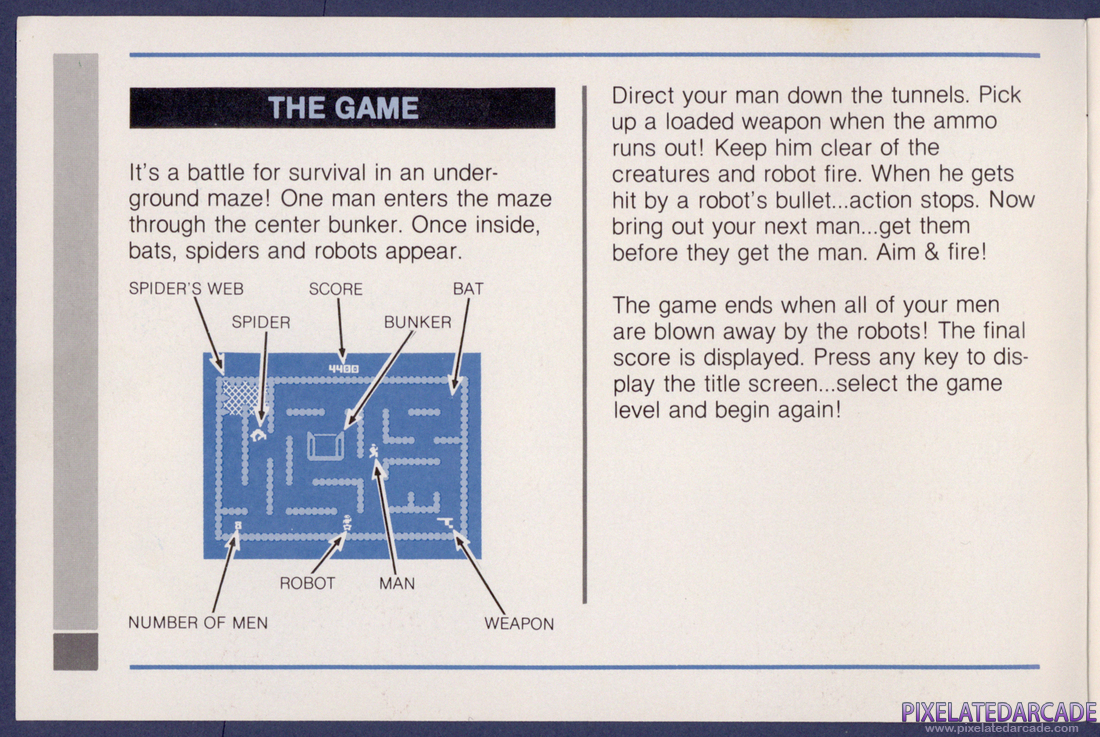 THE GAME

It's a battle for survival in an underground maze! One man enters the maze through the center bunker. Once inside, bats, spiders and robots appear.

SPIDER'S WEB
SCORE
BAT
SPIDER
BUNKER
4400
ROBOT
MAN
NUMBER OF MEN
WEAPON

Direct your man down the tunnels. Pick up a loaded weapon when the ammo runs out! Keep him clear of the creatures and robot fire. When he gets hit by a robot's bullet...action stops. Now bring out your next man...get them before they get the man. Aim & fire!

The game ends when all of your men are blown away by the robots! The final score is displayed. Press any key to display the title screen...select the game level and begin again!

PIXELATEDARCADE
www.pixelatedarcade.com