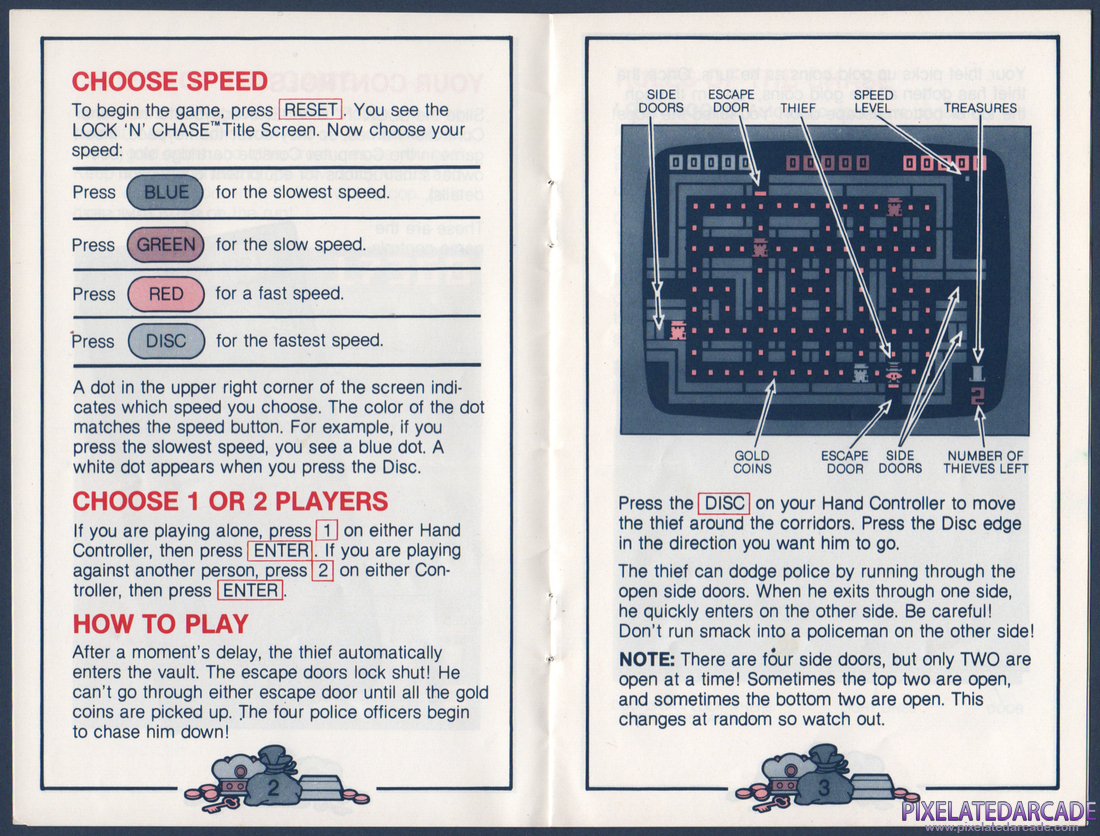 CHOOSE SPEED

To begin the game, press RESET. You see the LOCK 'N' CHASE™ Title Screen. Now choose your speed:

Press BLUE for the slowest speed.

Press GREEN for the slow speed.

Press RED for a fast speed.

Press DISC for the fastest speed.

A dot in the upper right corner of the screen indicates which speed you choose. The color of the dot matches the speed button. For example, if you press the slowest speed, you see a blue dot. A white dot appears when you press the Disc.

CHOOSE 1 OR 2 PLAYERS

If you are playing alone, press 1 on either Hand Controller, then press ENTER. If you are playing against another person, press 2 on either Controller, then press ENTER.

HOW TO PLAY

After a moment's delay, the thief automatically enters the vault. The escape doors lock shut! He can't go through either escape door until all the gold coins are picked up. The four police officers begin to chase him down!

2

SIDE DOORS

ESCAPE DOOR

THIEF

SPEED LEVEL

TREASURES

GOLD COINS

ESCAPE DOOR

SIDE DOORS

NUMBER OF THIEVES LEFT

Press the DISC on your Hand Controller to move the thief around the corridors. Press the Disc edge in the direction you want him to go.

The thief can dodge police by running through the open side doors. When he exits through one side, he quickly enters on the other side. Be careful! Don't run smack into a policeman on the other side!

NOTE: There are four side doors, but only TWO are open at a time! Sometimes the top two are open, and sometimes the bottom two are open. This changes at random so watch out.

3

PIXELATEDARCADE
www.pixelatedarcade.com