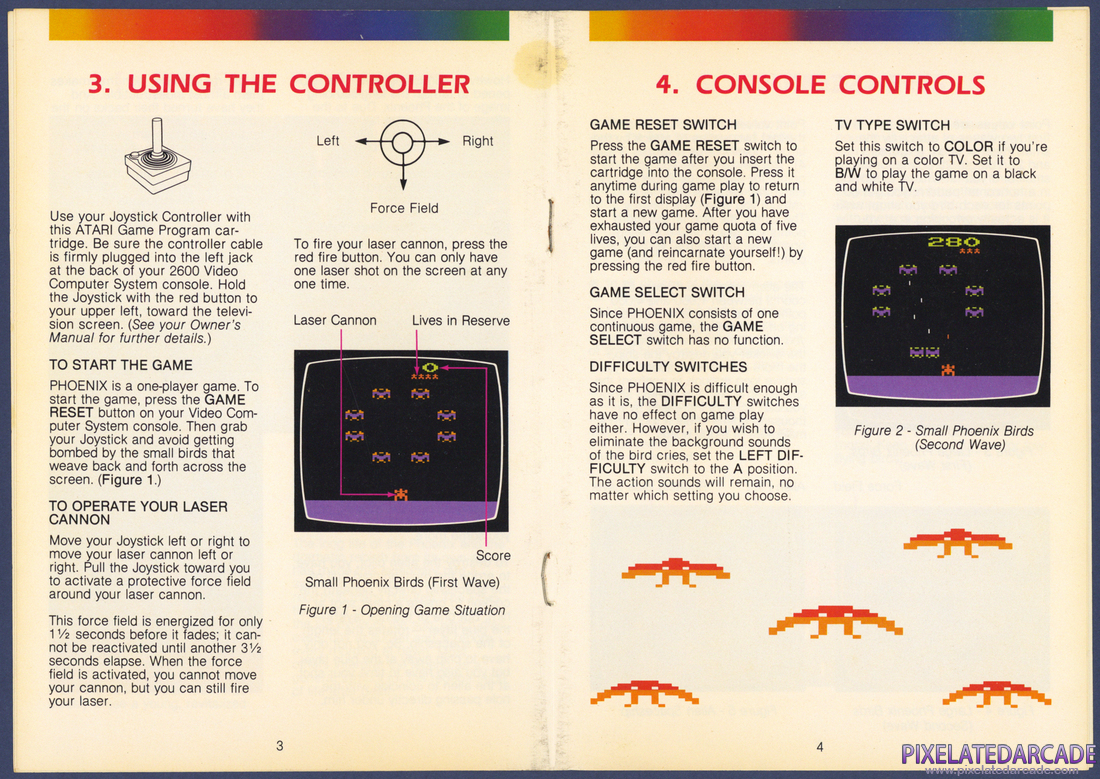 3. USING THE CONTROLLER

Use your Joystick Controller with this ATARI Game Program cartridge. Be sure the controller cable is firmly plugged into the left jack at the back of your 2600 Video Computer System console. Hold the Joystick with the red button to your upper left, toward the television screen. (See your Owner's Manual for further details.)

TO START THE GAME

PHOENIX is a one-player game. To start the game, press the GAME RESET button on your Video Computer System console. Then grab your Joystick and avoid getting bombed by the small birds that weave back and forth across the screen. (Figure 1.)

TO OPERATE YOUR LASER CANNON

Move your Joystick left or right to move your laser cannon left or right. Pull the Joystick toward you to activate a protective force field around your laser cannon.

This force field is energized for only 1½ seconds before it fades; it cannot be reactivated until another 3½ seconds elapse. When the force field is activated, you cannot move your cannon, but you can still fire your laser.

Left

Right

Force Field

To fire your laser cannon, press the red fire button. You can only have one laser shot on the screen at any one time.

Laser Cannon

Lives in Reserve

Score

Small Phoenix Birds (First Wave)

Figure 1 - Opening Game Situation

3

4. CONSOLE CONTROLS

GAME RESET SWITCH

Press the GAME RESET switch to start the game after you insert the cartridge into the console. Press it anytime during game play to return to the first display (Figure 1) and start a new game. After you have exhausted your game quota of five lives, you can also start a new game (and reincarnate yourself!) by pressing the red fire button.

GAME SELECT SWITCH

Since PHOENIX consists of one continuous game, the GAME SELECT switch has no function.

DIFFICULTY SWITCHES

Since PHOENIX is difficult enough as it is, the DIFFICULTY switches have no effect on game play either. However, if you wish to eliminate the background sounds of the bird cries, set the LEFT DIFFICULTY switch to the A position. The action sounds will remain, no matter which setting you choose.

TV TYPE SWITCH

Set this switch to COLOR if you're playing on a color TV. Set it to B/W to play the game on a black and white TV.

280

Figure 2 - Small Phoenix Birds (Second Wave)

4

PIXELATEDARCADE
www.pixelatedarcade.com